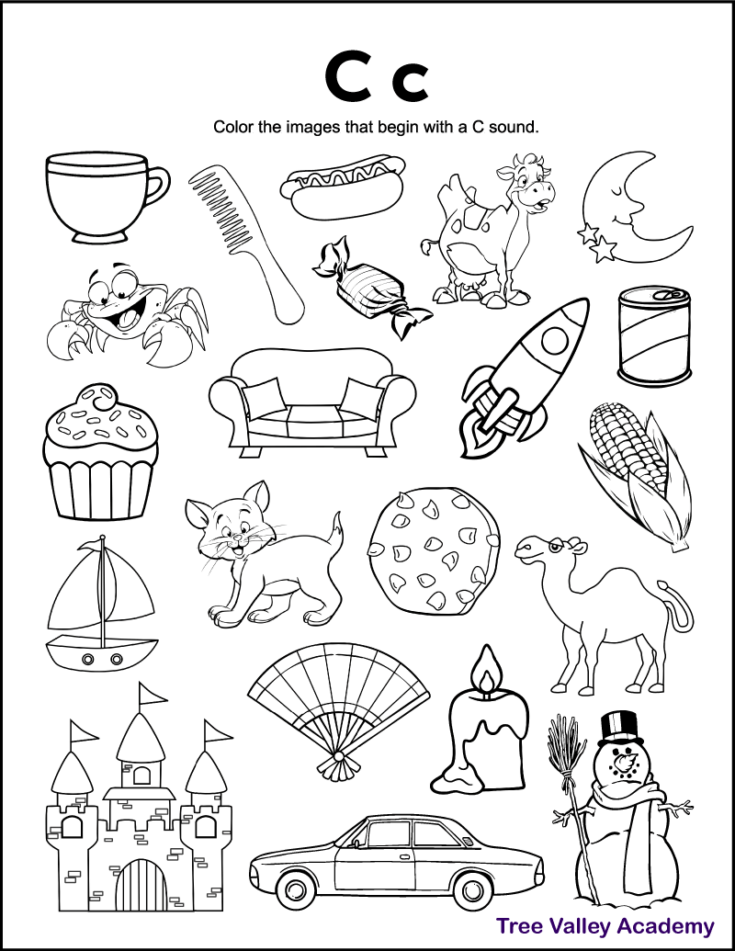 C c

Color the images that begin with a C sound.

Tree Valley Academy