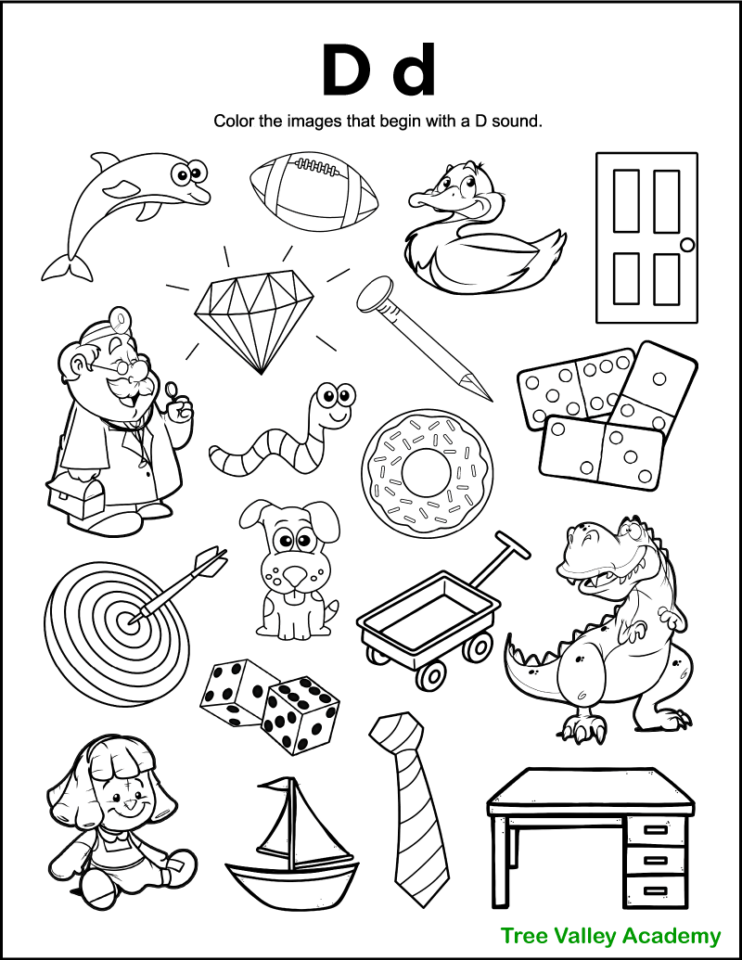 D d

Color the images that begin with a D sound.

Tree Valley Academy