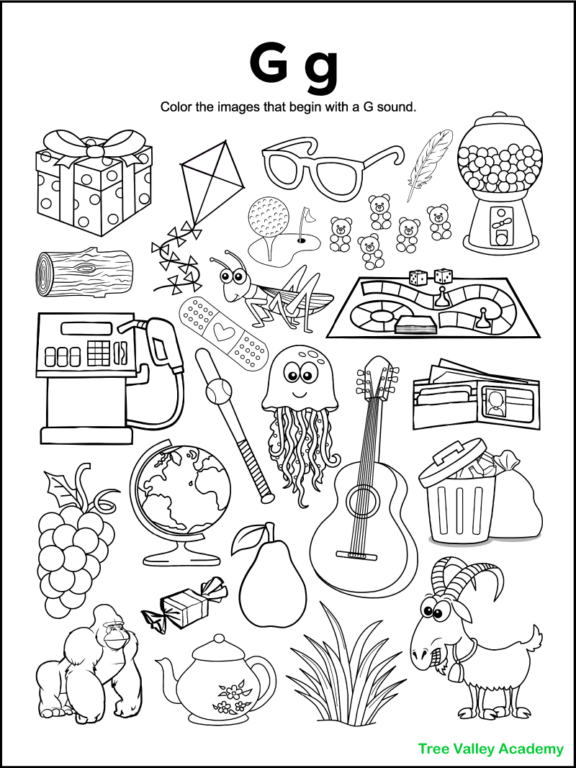 G g

Color the images that begin with a G sound.

Tree Valley Academy