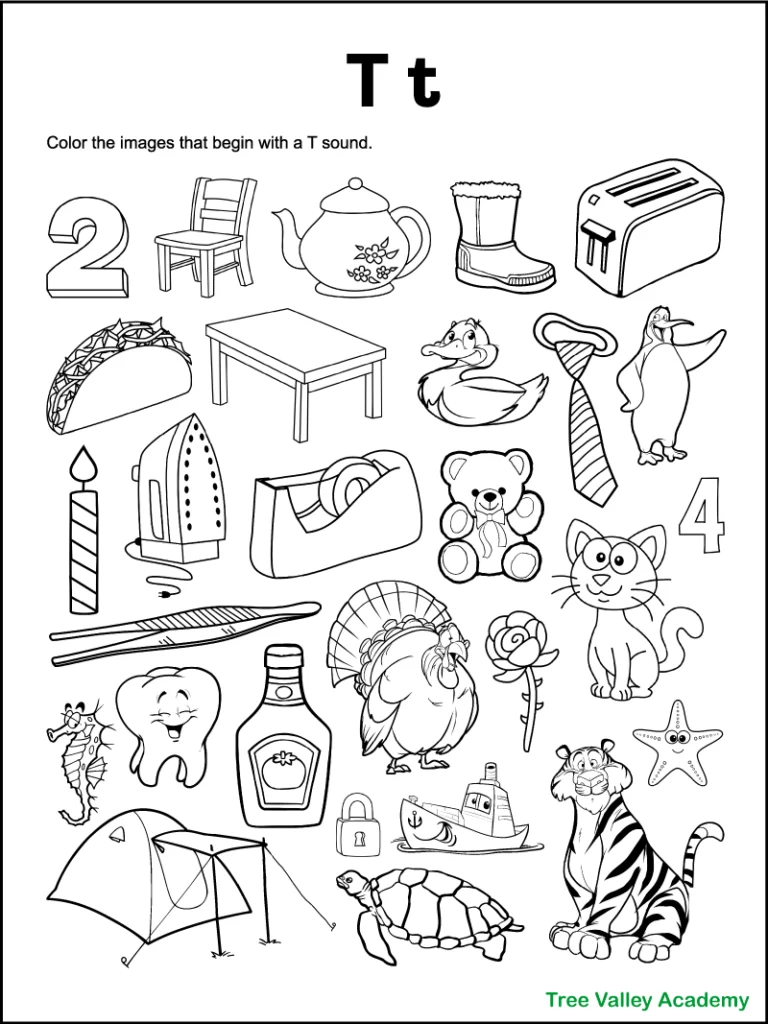 T t

Color the images that begin with a T sound.

2

4

Tree Valley Academy