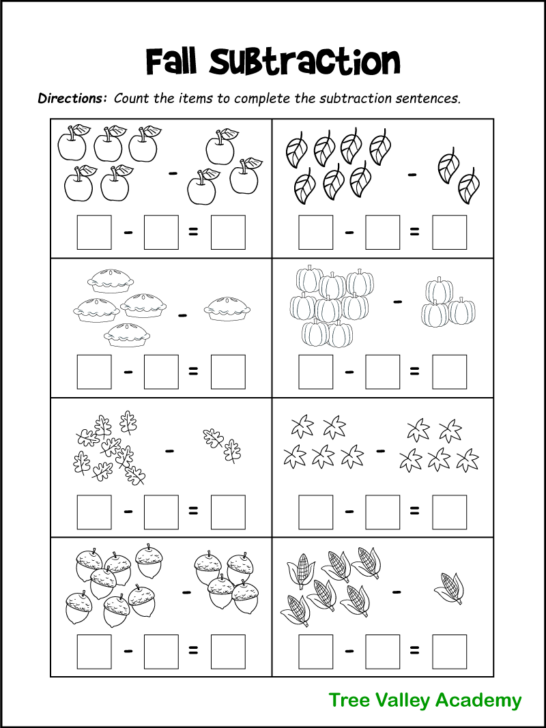 Fall Subtraction

Directions: Count the items to complete the subtraction sentences.

-

- =

-

- =

-

- =

-

- =

-

- =

-

- =

-

- =

-

- =

Tree Valley Academy