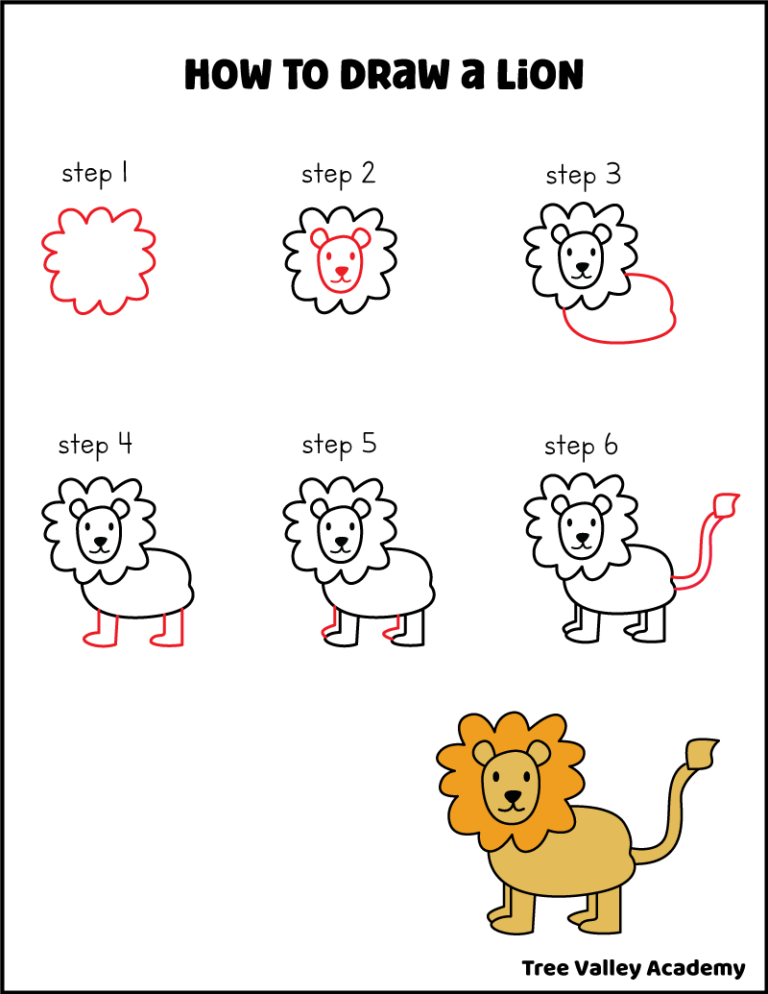 HOW TO DRAW a LiON

step 1

step 2

step 3

step 4

step 5

step 6

Tree Valley Academy