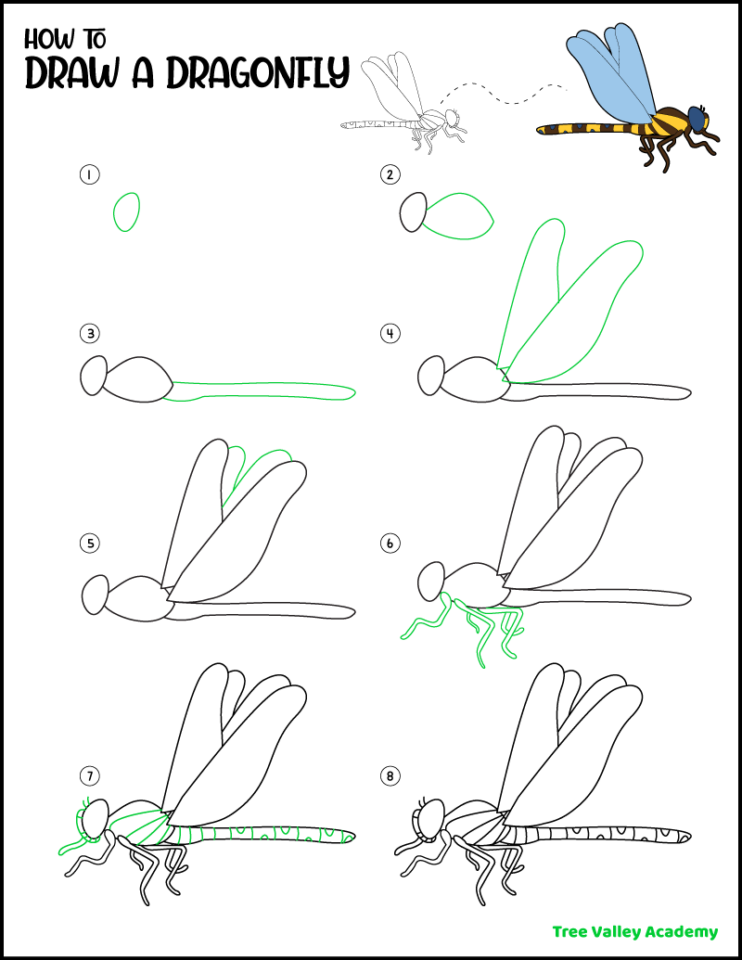 HOW TO
DRAW A DRAGONFLY

1

2

3

4

5

6

7

8

Tree Valley Academy