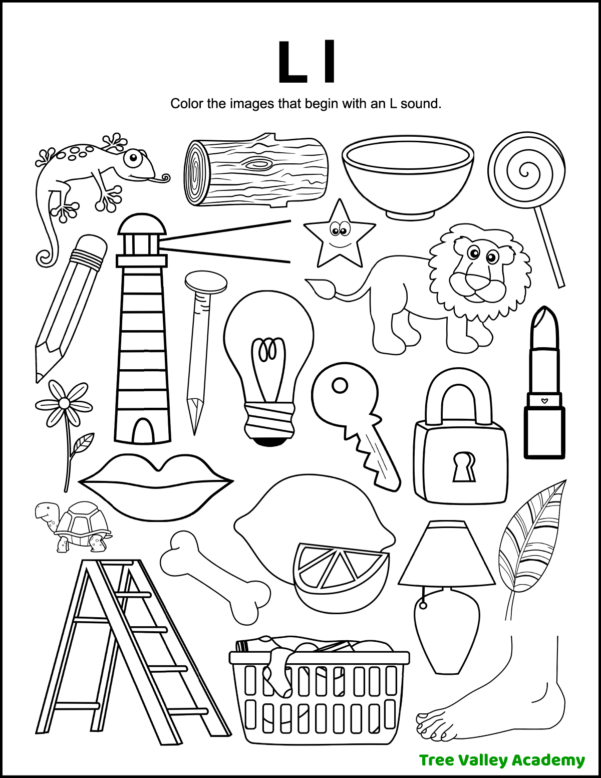 L l

Color the images that begin with an L sound.

Tree Valley Academy