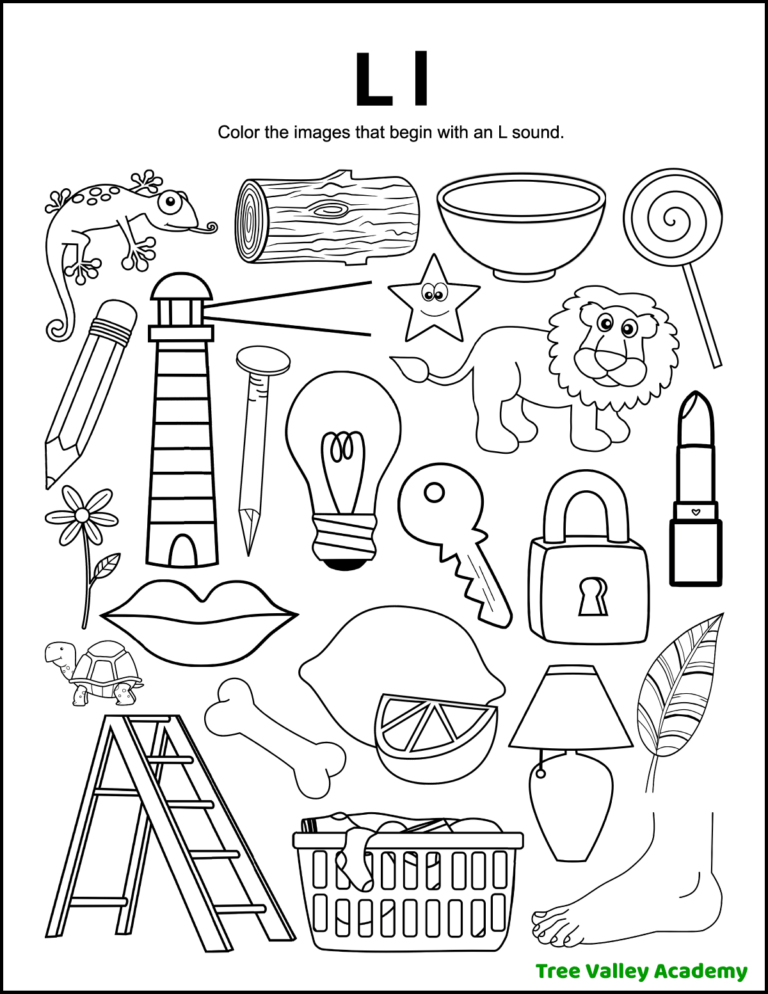 L l

Color the images that begin with an L sound.

Tree Valley Academy