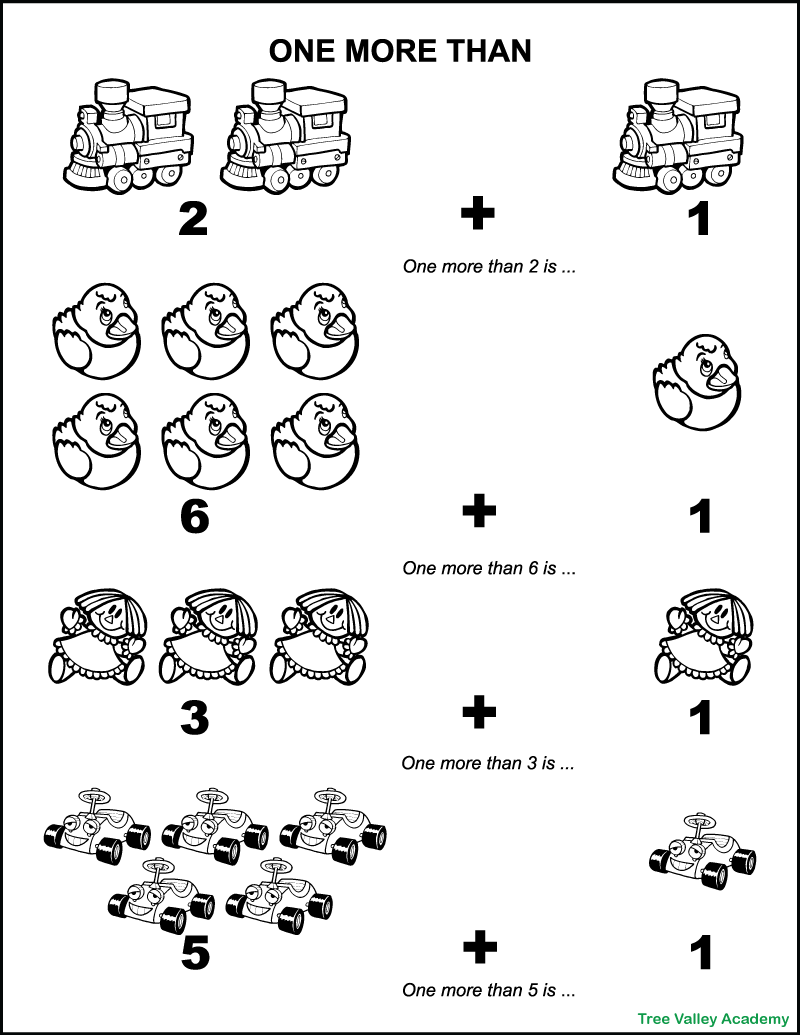 ONE MORE THAN

2 + 1

One more than 2 is ...

6 + 1

One more than 6 is ...

3 + 1

One more than 3 is ...

5 + 1

One more than 5 is ...

Tree Valley Academy