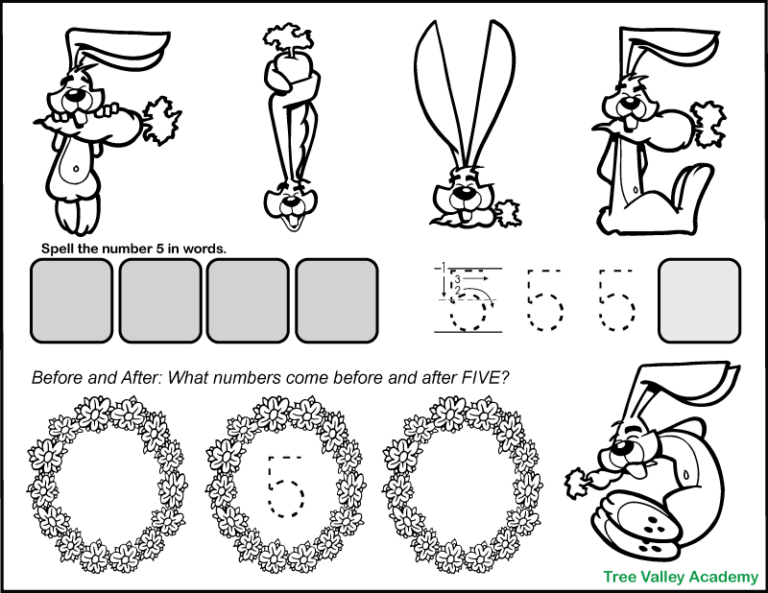 Spell the number 5 in words.

1 3 2

5 5 5

Before and After: What numbers come before and after FIVE?

5

Tree Valley Academy